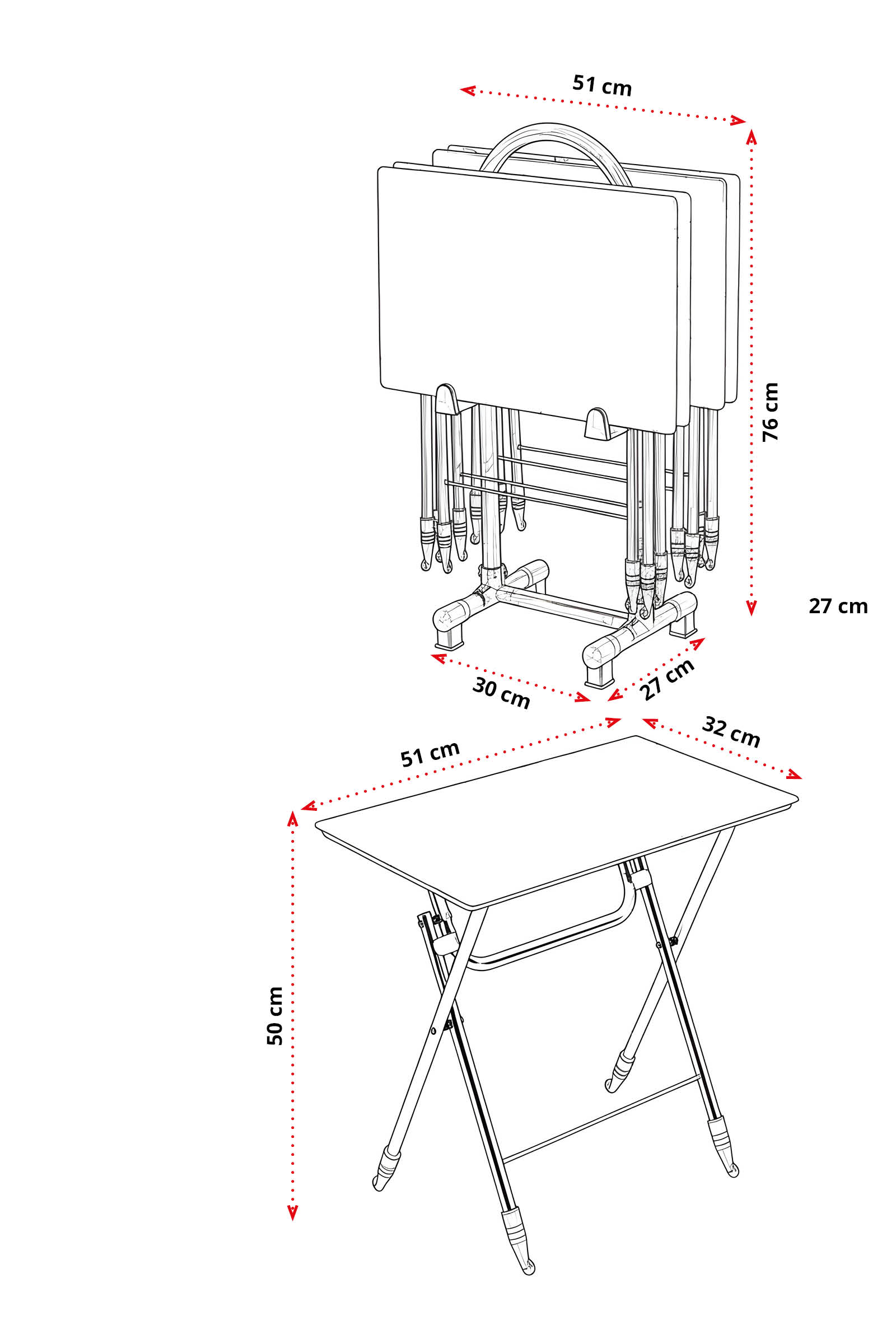 51 cm

76 cm

27 cm

30 cm

27 cm

51 cm

32 cm

50 cm