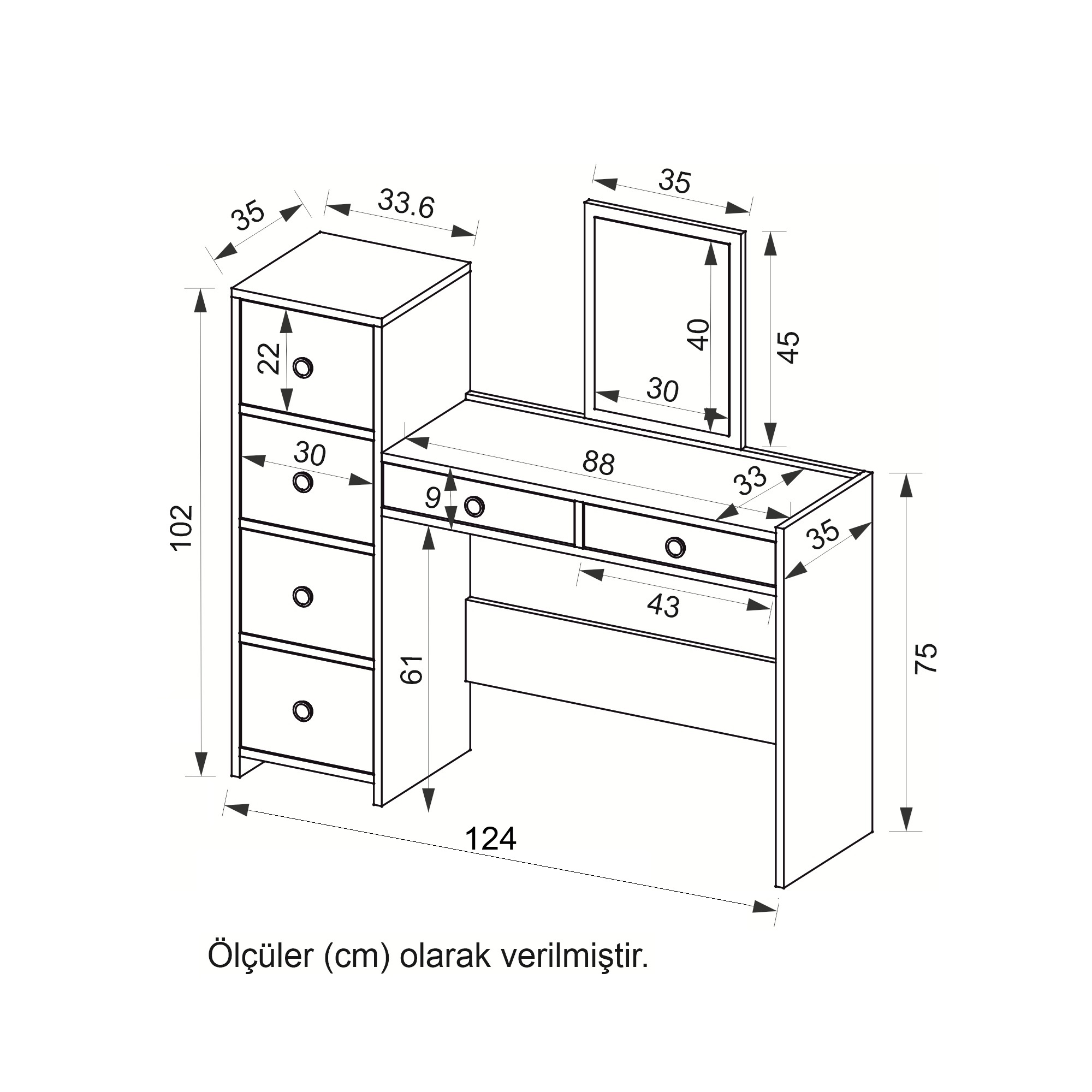 35
33.6
35
102
22
30
40
45
30
88
33
9
35
43
61
75
124

Ölçüler (cm) olarak verilmiştir.