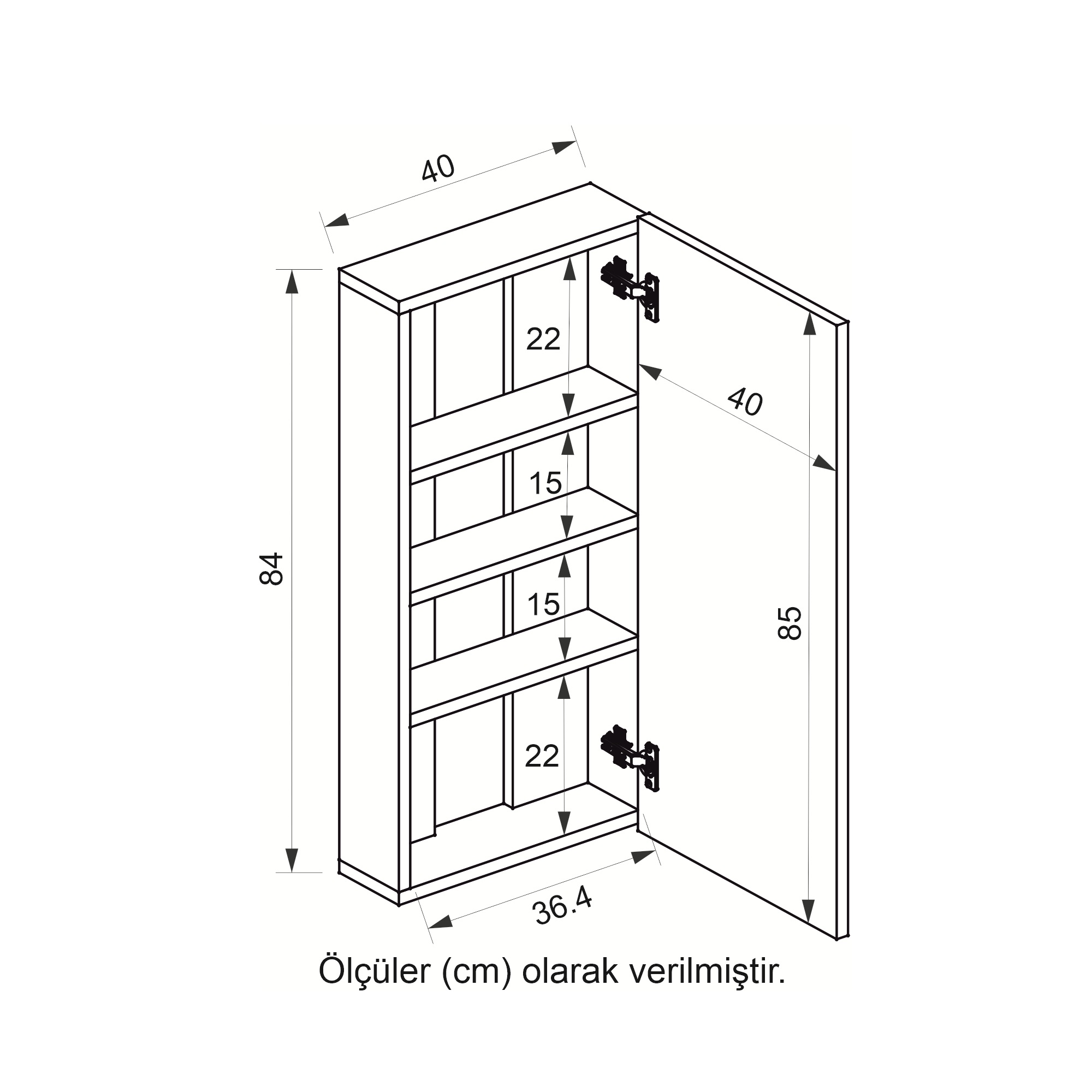 40

84

22

15

15

22

40

85

36.4

Ölçüler (cm) olarak verilmiştir.