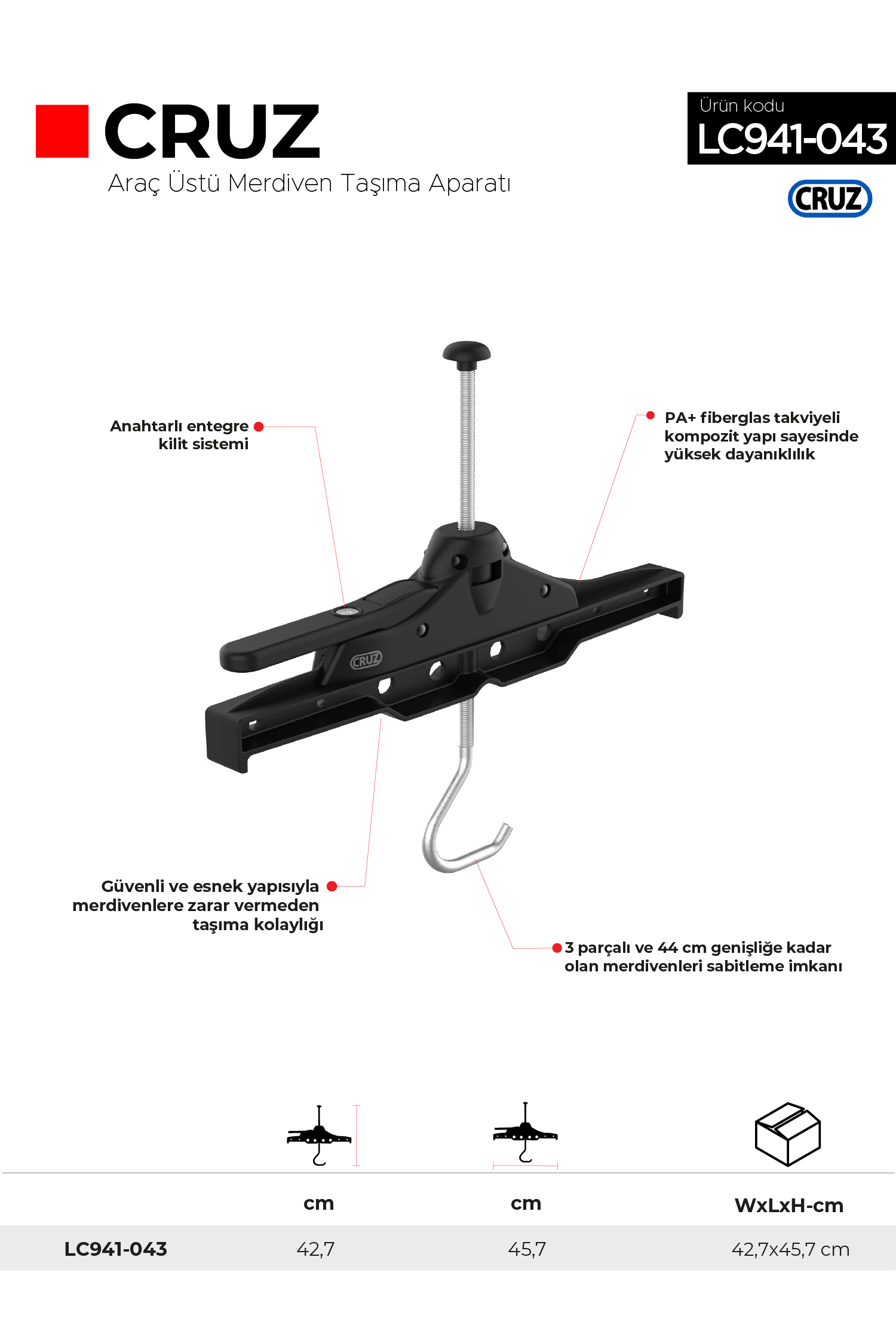 CRUZ

Araç Üstü Merdiven Taşıma Aparatı

Ürün kodu
LC941-043

CRUZ

Anahtarlı entegre kilit sistemi

PA+ fiberglas takviyeli kompozit yapı sayesinde yüksek dayanıklılık

CRUZ

Güvenli ve esnek yapısıyla merdivenlere zarar vermeden taşıma kolaylığı

3 parçalı ve 44 cm genişliğe kadar olan merdivenleri sabitleme imkanı

| | cm | cm | WxLxH-cm |
|---|---|---|---|
| LC941-043 | 42,7 | 45,7 | 42,7x45,7 cm |